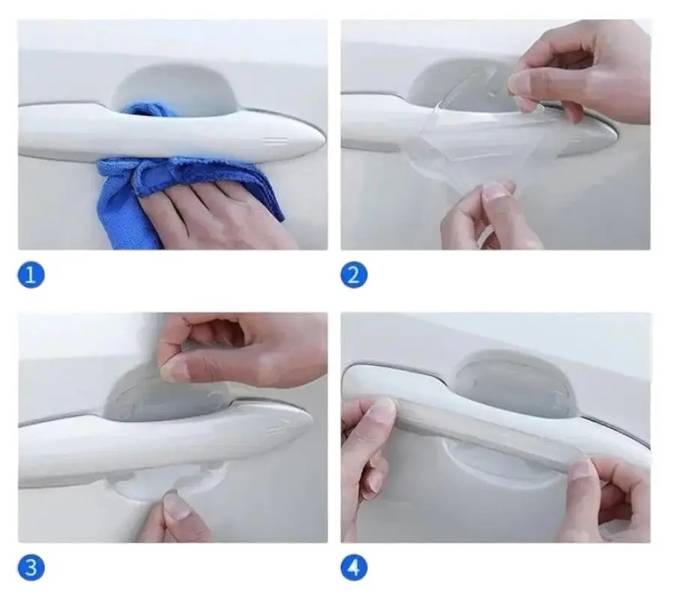 1

2

3

4