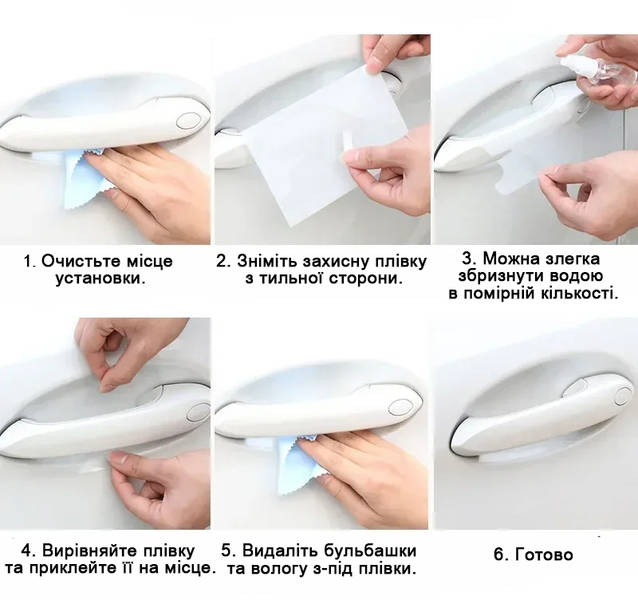 1. Очистьте місце установки.

2. Зніміть захисну плівку з тильної сторони.

3. Можна злегка збризнути водою в помірній кількості.

4. Вирівняйте плівку та приклейте її на місце.

5. Видаліть бульбашки та вологу з-під плівки.

6. Готово